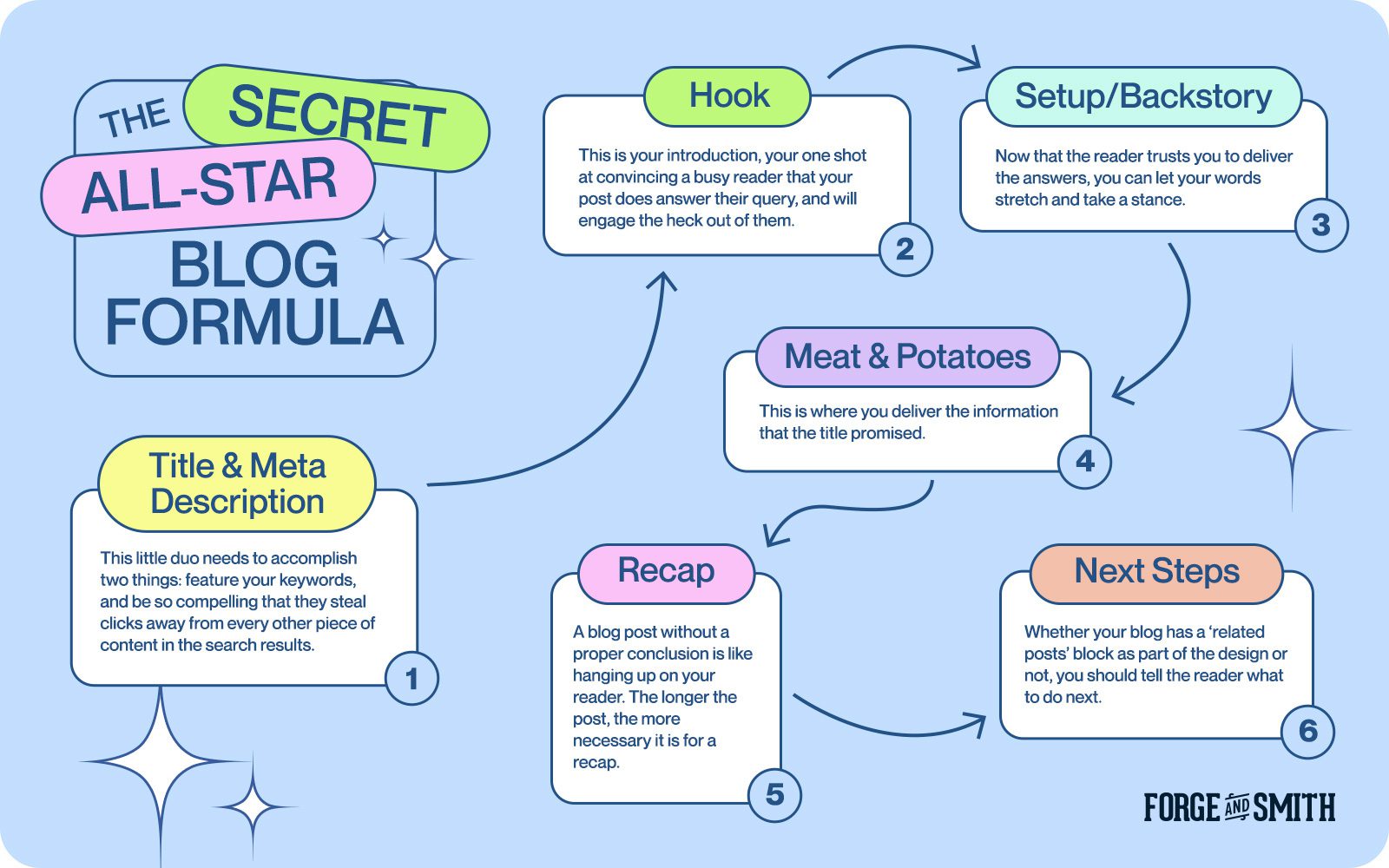 THE SECRET ALL-STAR BLOG FORMULA

Title & Meta Description

This little duo needs to accomplish two things: feature your keywords, and be so compelling that they steal clicks away from every other piece of content in the search results.

1

Hook

This is your introduction, your one shot at convincing a busy reader that your post does answer their query, and will engage the heck out of them.

2

Setup/Backstory

Now that the reader trusts you to deliver the answers, you can let your words stretch and take a stance.

3

Meat & Potatoes

This is where you deliver the information that the title promised.

4

Recap

A blog post without a proper conclusion is like hanging up on your reader. The longer the post, the more necessary it is for a recap.

5

Next Steps

Whether your blog has a 'related posts' block as part of the design or not, you should tell the reader what to do next.

6

FORGE AND SMITH